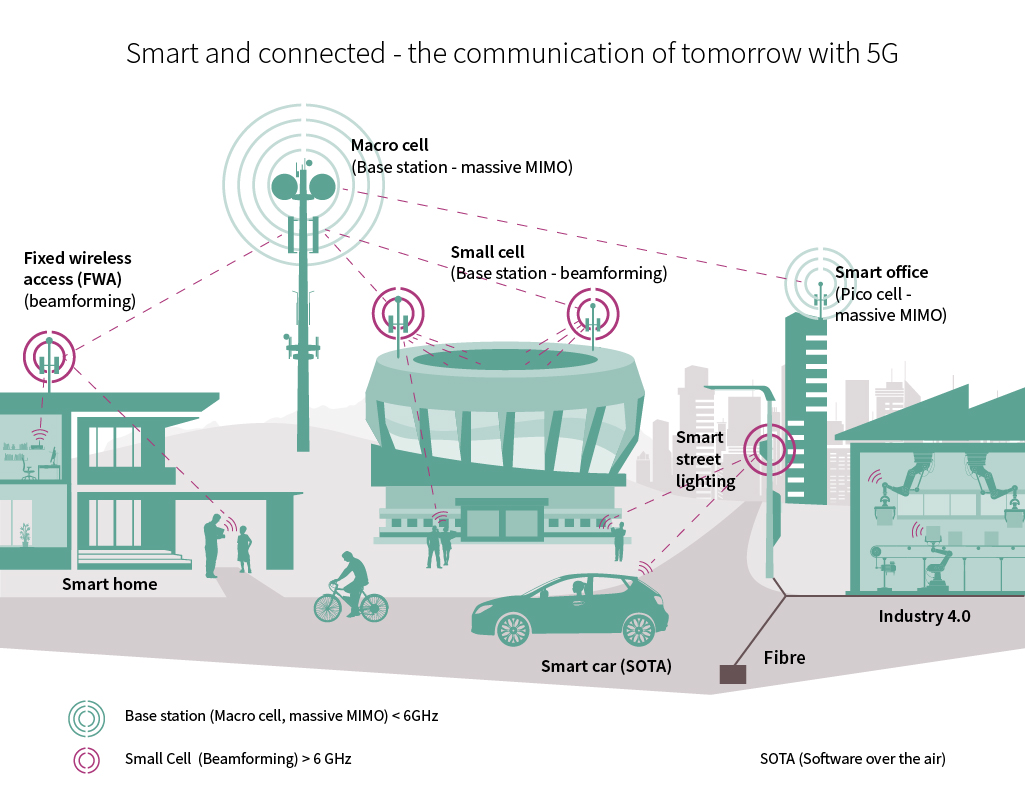 Smart and connected - the communication of tomorrow with 5G

Macro cell
(Base station - massive MIMO)

Fixed wireless access (FWA)
(beamforming)

Small cell
(Base station - beamforming)

Smart office
(Pico cell - massive MIMO)

Smart street lighting

Smart home

Smart car (SOTA)

Fibre

Industry 4.0

Base station (Macro cell, massive MIMO) < 6GHz

Small Cell (Beamforming) > 6 GHz

SOTA (Software over the air)